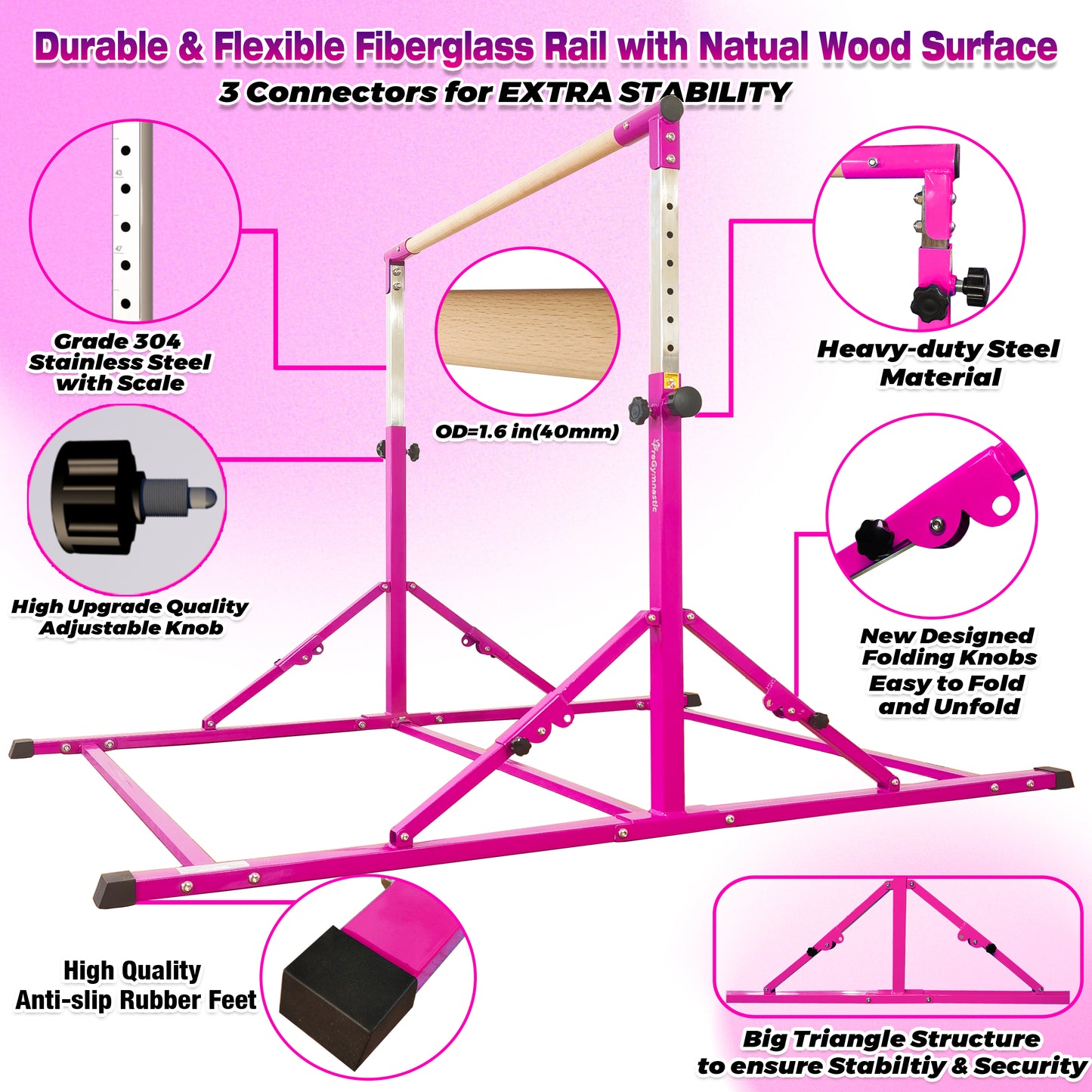 Durable & Flexible Fiberglass Rail with Natual Wood Surface
3 Connectors for EXTRA STABILITY

43

47

Grade 304 Stainless Steel with Scale

OD=1.6 in(40mm)

Heavy-duty Steel Material

PreGymnastic

High Upgrade Quality Adjustable Knob

New Designed Folding Knobs Easy to Fold and Unfold

High Quality Anti-slip Rubber Feet

Big Triangle Structure to ensure Stabiltiy & Security